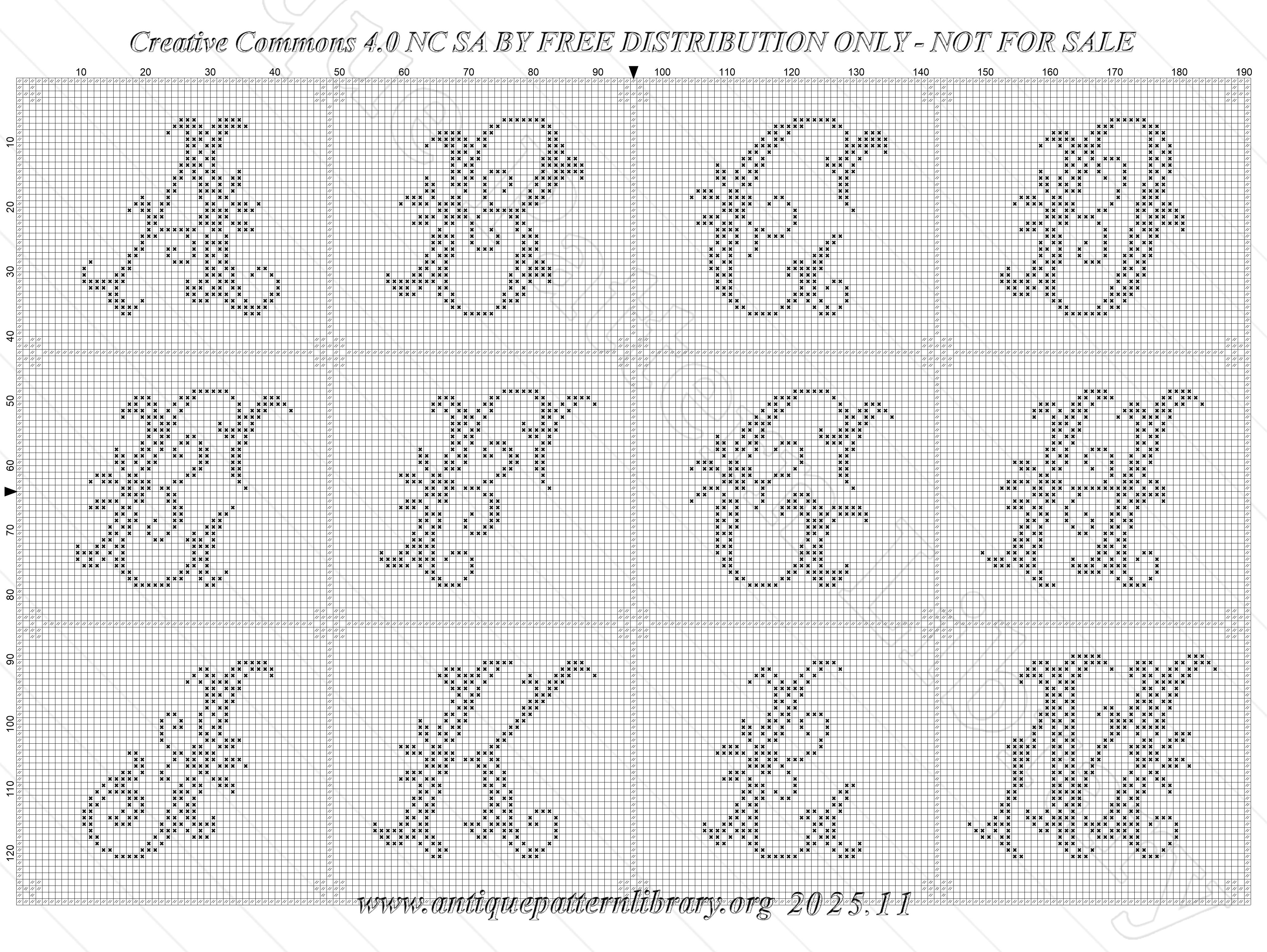 Creative Commons 4.0 NC SA BY FREE DISTRIBUTION ONLY - NOT FOR SALE

10 20 30 40 50 60 70 80 90 100 110 120 130 140 150 160 170 180 190

10 20 30 40 50 60 70 80 90 100 110 120

www.antiquepatternlibrary.org 2025.11